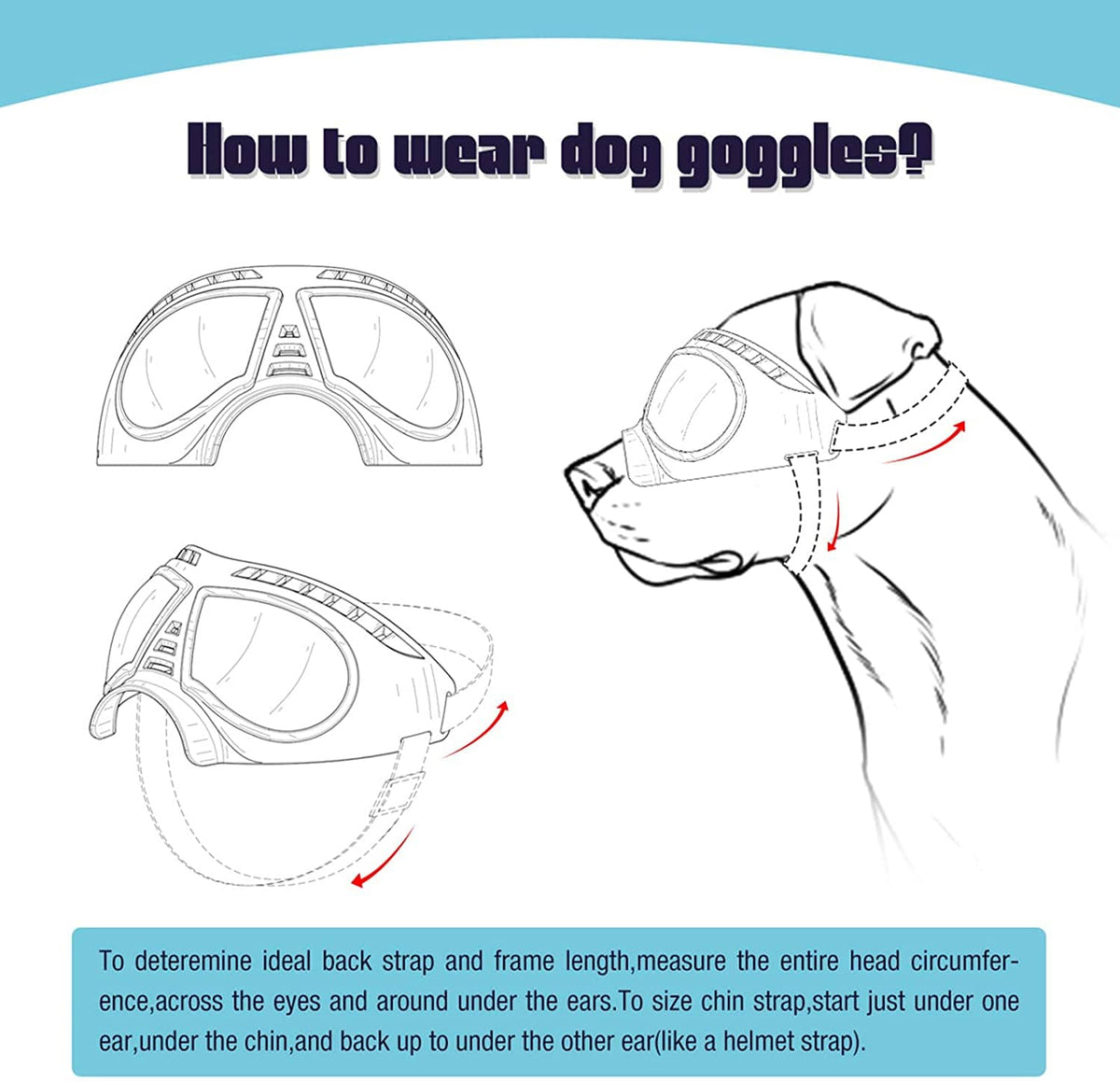 How to wear dog goggles?

To deteremine ideal back strap and frame length,measure the entire head circumference,across the eyes and around under the ears.To size chin strap,start just under one ear,under the chin,and back up to under the other ear(like a helmet strap).