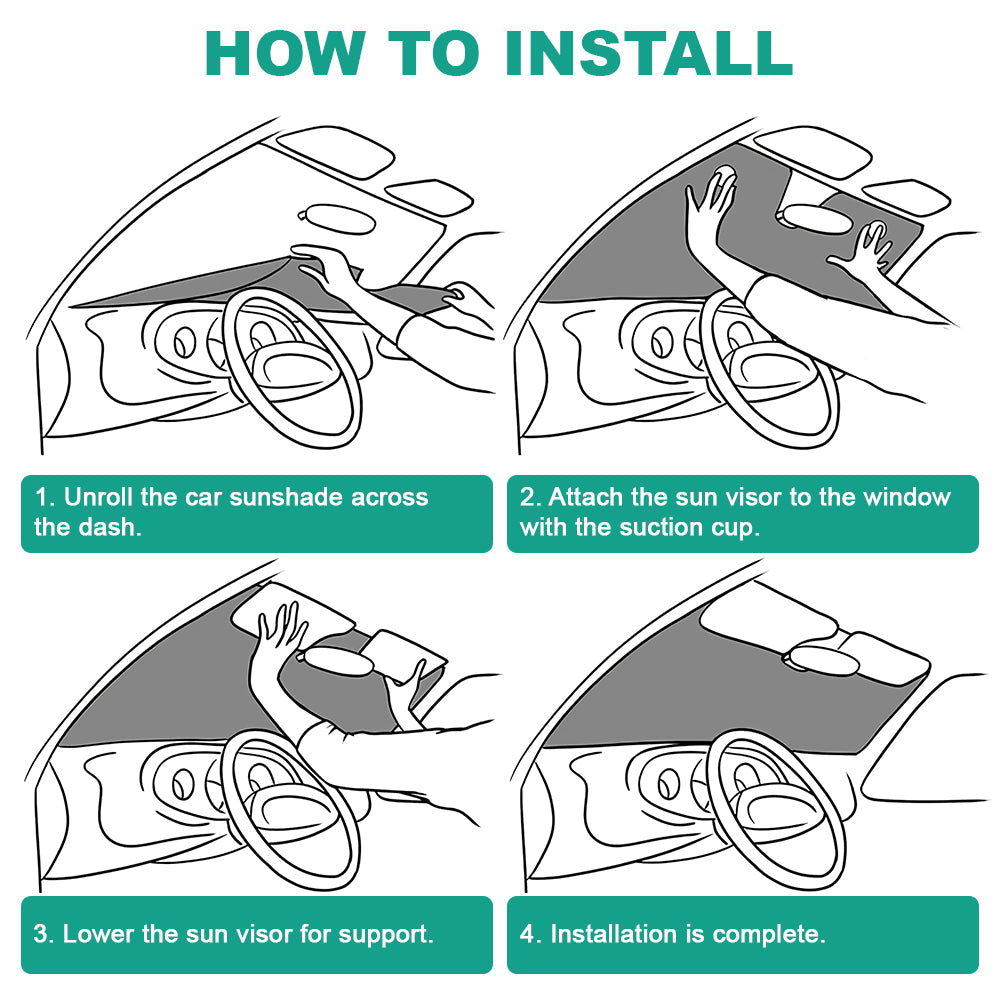 HOW TO INSTALL

1. Unroll the car sunshade across the dash.

2. Attach the sun visor to the window with the suction cup.

3. Lower the sun visor for support.

4. Installation is complete.